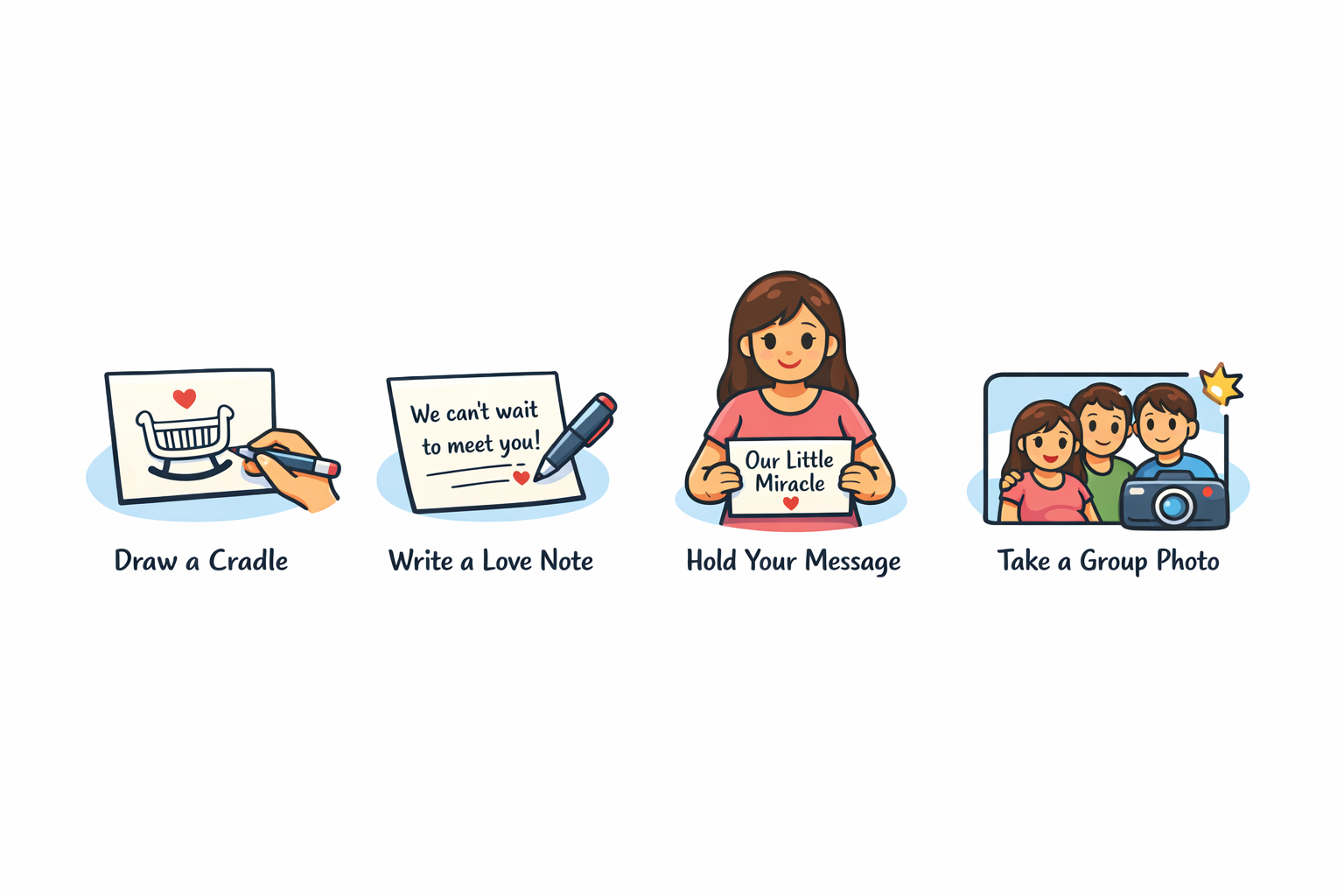 Draw a Cradle

We can't wait to meet you!

Write a Love Note

Our Little Miracle

Hold Your Message

Take a Group Photo